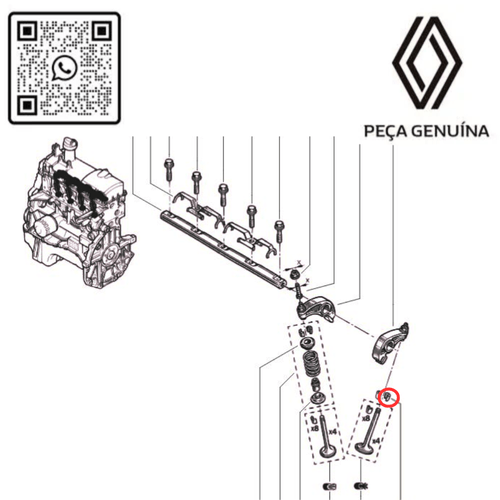 PEÇA GENUÍNA

x
x
x8
x4
x8
x4